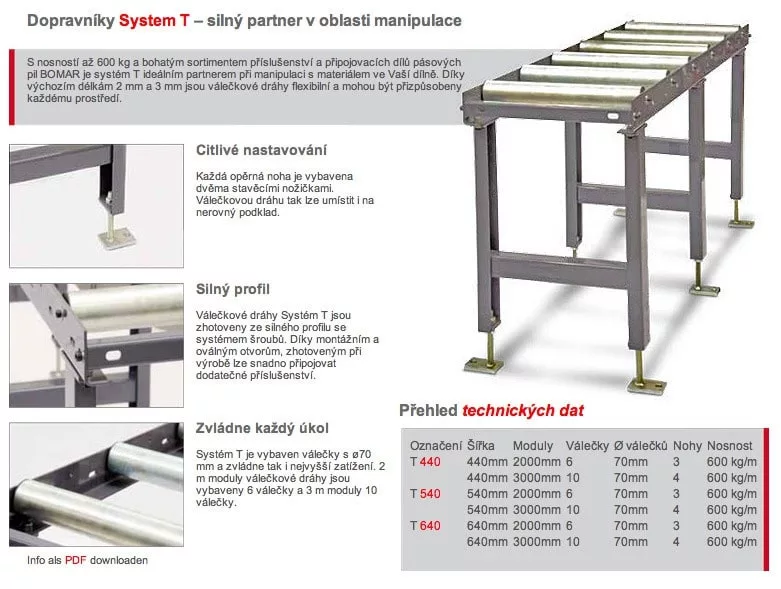 Dopravníky System T – silný partner v oblasti manipulace

S nosností až 600 kg a bohatým sortimentem příslušenství a připojovacích dílů pásových pil BOMAR je systém T ideálním partnerem při manipulaci s materiálem ve Vaší dílně. Díky výchozím délkám 2 mm a 3 mm jsou válečkové dráhy flexibilní a mohou být přizpůsobeny každému prostředí.

Citlivé nastavování

Každá opěrná noha je vybavena dvěma stavěcími nožičkami. Válečkovou dráhu tak lze umístit i na nerovný podklad.

Silný profil

Válečkové dráhy Systém T jsou zhotoveny ze silného profilu se systémem šroubů. Díky montážním a oválným otvorům, zhotoveným při výrobě lze snadno připojovat dodatečné příslušenství.

Zvládne každý úkol

Systém T je vybaven válečky s ø70 mm a zvládne tak i nejvyšší zatížení. 2 m moduly válečkové dráhy jsou vybaveny 6 válečky a 3 m moduly 10 válečky.

Info als PDF downloaden

Přehled technických dat

| Označení | Šířka | Moduly | Válečky | Ø válečků | Nohy | Nosnost |
|---|---|---|---|---|---|---|
| T 440 | 440mm | 2000mm | 6 | 70mm | 3 | 600 kg/m |
| | 440mm | 3000mm | 10 | 70mm | 4 | 600 kg/m |
| T 540 | 540mm | 2000mm | 6 | 70mm | 3 | 600 kg/m |
| | 540mm | 3000mm | 10 | 70mm | 4 | 600 kg/m |
| T 640 | 640mm | 2000mm | 6 | 70mm | 3 | 600 kg/m |
| | 640mm | 3000mm | 10 | 70mm | 4 | 600 kg/m |