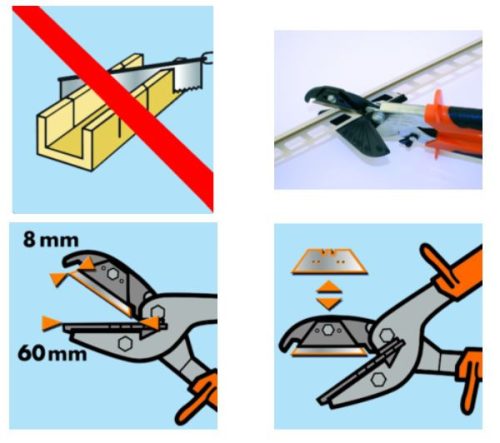 8 mm

60 mm